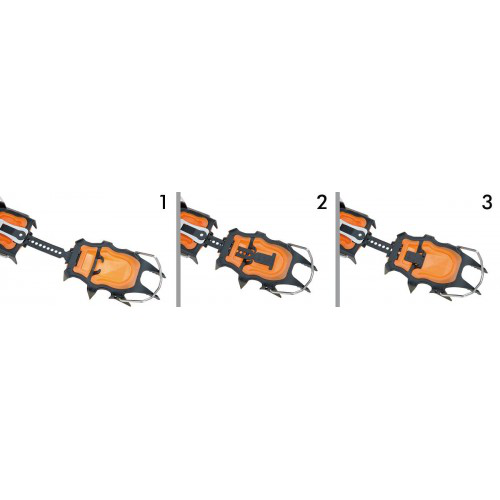 1

2

3